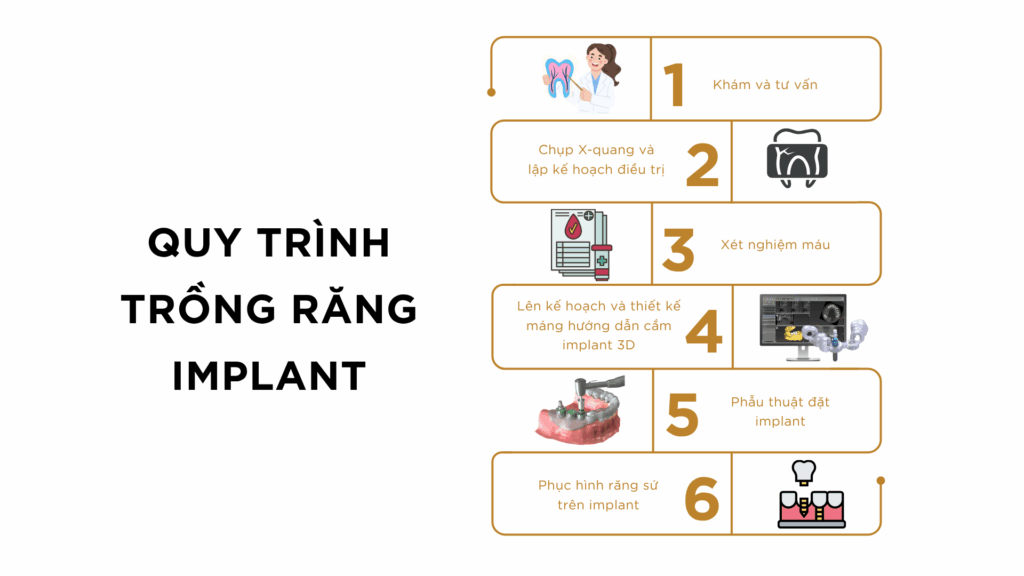 QUY TRÌNH TRỒNG RĂNG IMPLANT

1 Khám và tư vấn

Chụp X-quang và lập kế hoạch điều trị 2

3 Xét nghiệm máu

Lên kế hoạch và thiết kế máng hướng dẫn cắm implant 3D 4

5 Phẫu thuật đặt implant

Phục hình răng sứ trên implant 6